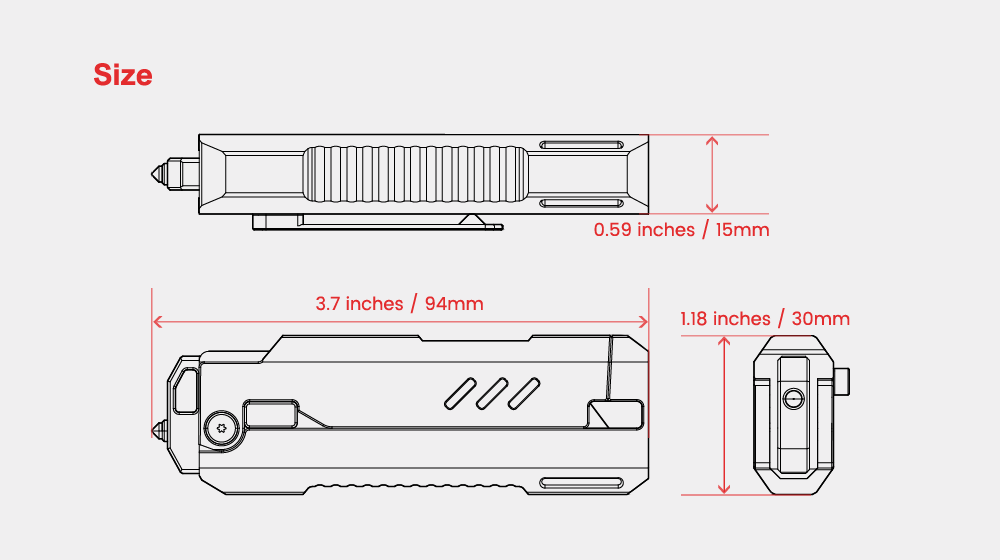 Size

0.59 inches / 15mm

3.7 inches / 94mm

1.18 inches / 30mm