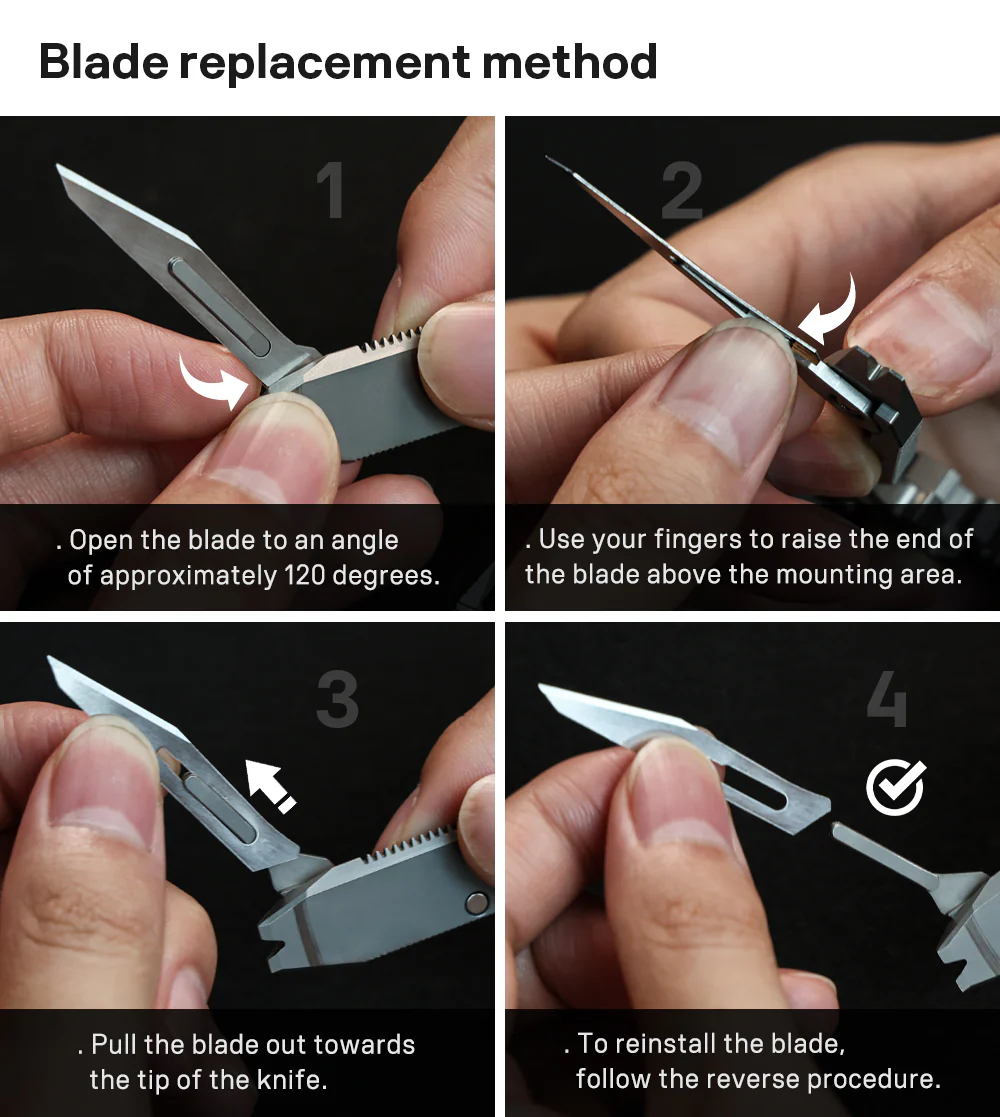 Blade replacement method

1

. Open the blade to an angle of approximately 120 degrees.

2

. Use your fingers to raise the end of the blade above the mounting area.

3

. Pull the blade out towards the tip of the knife.

4

. To reinstall the blade, follow the reverse procedure.